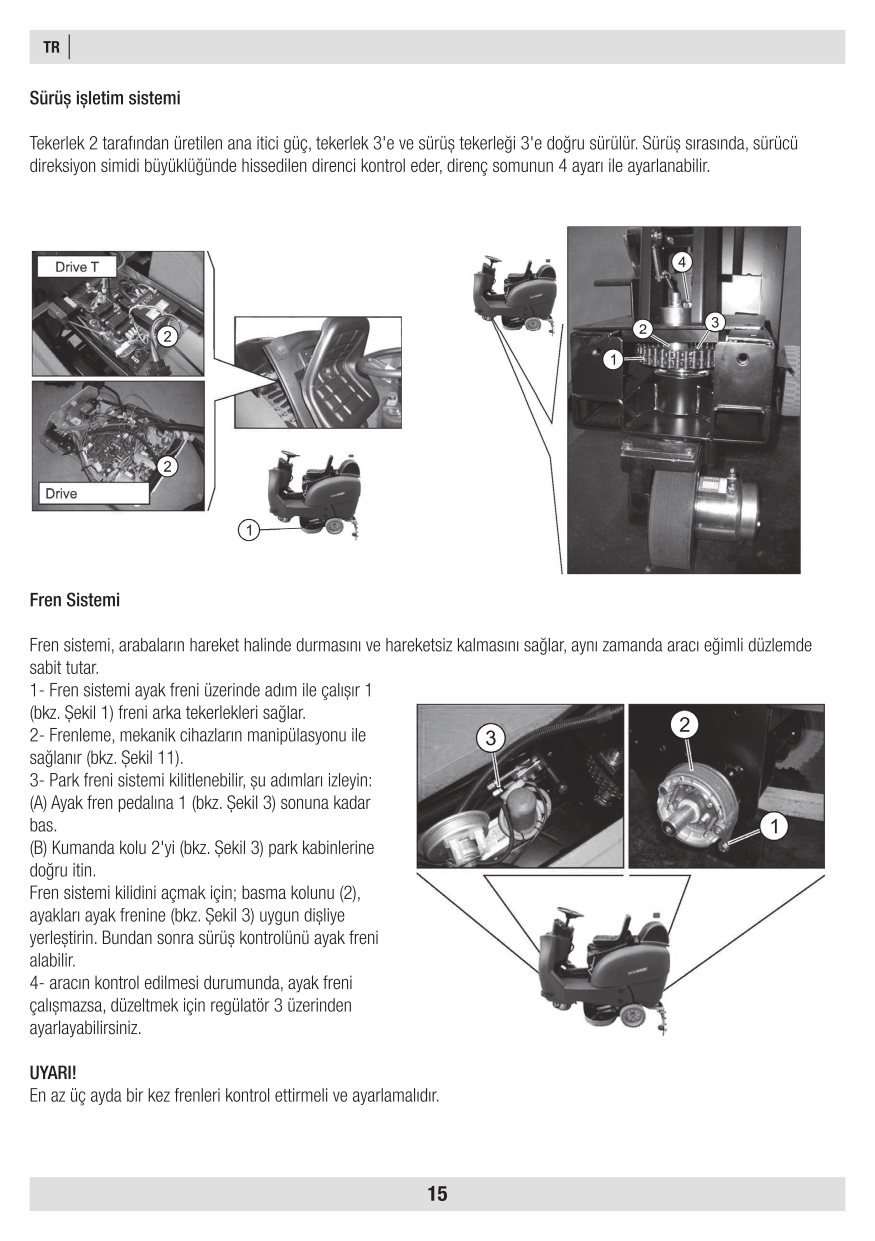 TR

Sürüş işletim sistemi

Tekerlek 2 tarafından üretilen ana itici güç, tekerlek 3'e ve sürüş tekerleği 3'e doğru sürülür. Sürüş sırasında, sürücü direksiyon simidi büyüklüğünde hissedilen direnci kontrol eder, direnç somunun 4 ayarı ile ayarlanabilir.

Drive T
2
2
Drive
1
4
2
3
1

Fren Sistemi

Fren sistemi, arabaların hareket halinde durmasını ve hareketsiz kalmasını sağlar, aynı zamanda aracı eğimli düzlemde sabit tutar.
1- Fren sistemi ayak freni üzerinde adım ile çalışır 1 (bkz. Şekil 1) freni arka tekerlekleri sağlar.
2- Frenleme, mekanik cihazların manipülasyonu ile sağlanır (bkz. Şekil 11).
3- Park freni sistemi kilitlenebilir, şu adımları izleyin:
(A) Ayak fren pedalına 1 (bkz. Şekil 3) sonuna kadar bas.
(B) Kumanda kolu 2'yi (bkz. Şekil 3) park kabinlerine doğru itin.
Fren sistemi kilidini açmak için; basma kolunu (2), ayakları ayak frenine (bkz. Şekil 3) uygun dişliye yerleştirin. Bundan sonra sürüş kontrolünü ayak freni alabilir.
4- aracın kontrol edilmesi durumunda, ayak freni çalışmazsa, düzeltmek için regülatör 3 üzerinden ayarlayabilirsiniz.

3
2
1

UYARI!
En az üç ayda bir kez frenleri kontrol ettirmeli ve ayarlamalıdır.

15